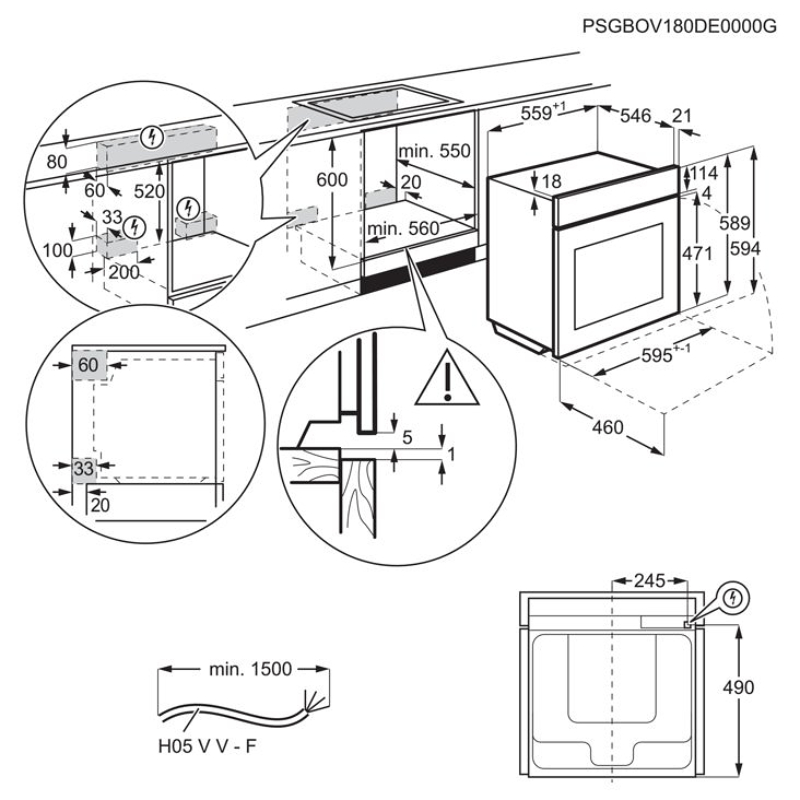 PSGBOV180DE0000G

80
60
520
33
100
200

600
min. 550
20
min. 560

$559^{+1}$
546
21
18
114
4
589
594
471
$595^{+-1}$
460

60
33
20

5
1

245
490

min. 1500
H05 V V - F